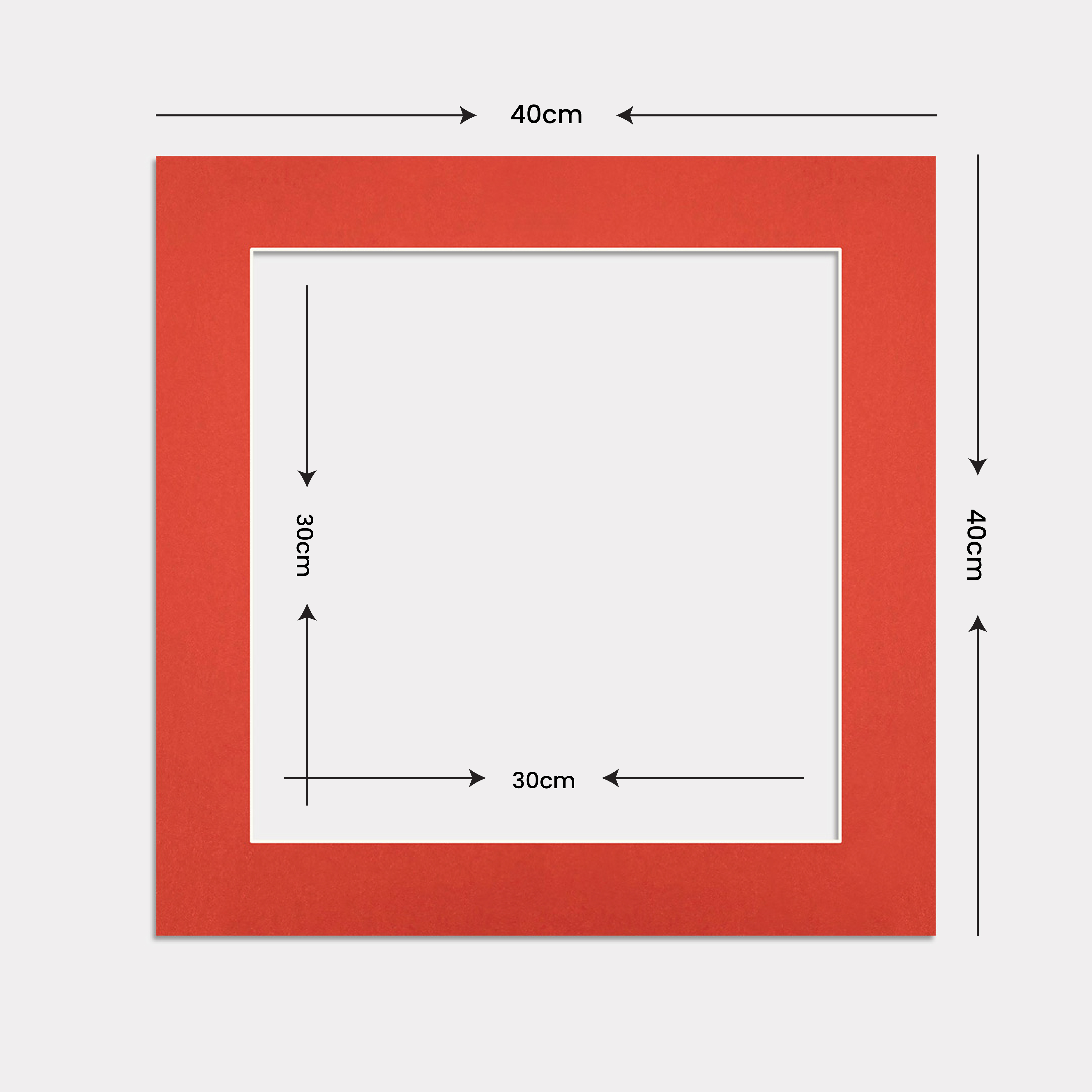 40cm

30cm

40cm

30cm